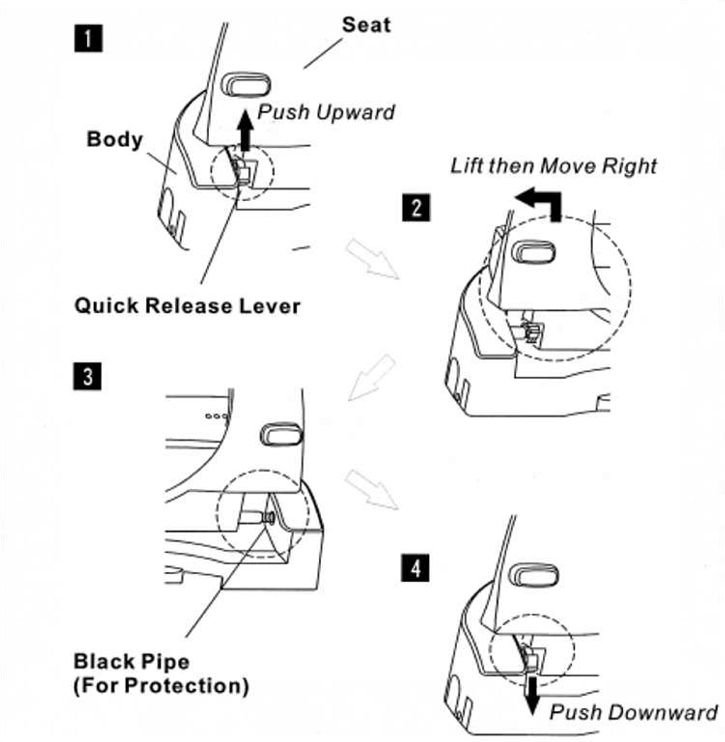 1

Seat

Push Upward

Body

Quick Release Lever

2

Lift then Move Right

3

Black Pipe
(For Protection)

4

Push Downward